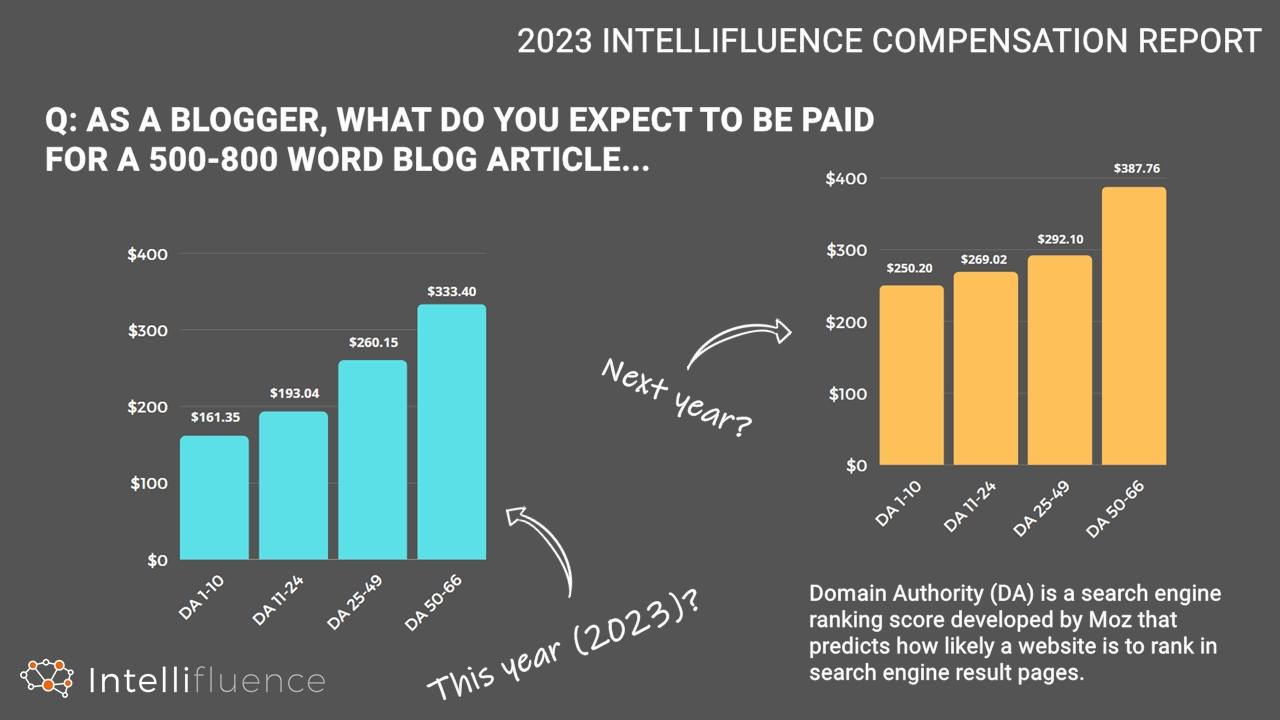 2023 INTELLIFLUENCE COMPENSATION REPORT

Q: AS A BLOGGER, WHAT DO YOU EXPECT TO BE PAID FOR A 500-800 WORD BLOG ARTICLE...

$400
$300
$200
$100
$0

$161.35
$193.04
$260.15
$333.40

DA 1-10
DA 11-24
DA 25-49
DA 50-66

This year (2023)?

Next year?

$400
$300
$200
$100
$0

$250.20
$269.02
$292.10
$387.76

DA 1-10
DA 11-24
DA 25-49
DA 50-66

Domain Authority (DA) is a search engine ranking score developed by Moz that predicts how likely a website is to rank in search engine result pages.

Intellifluence