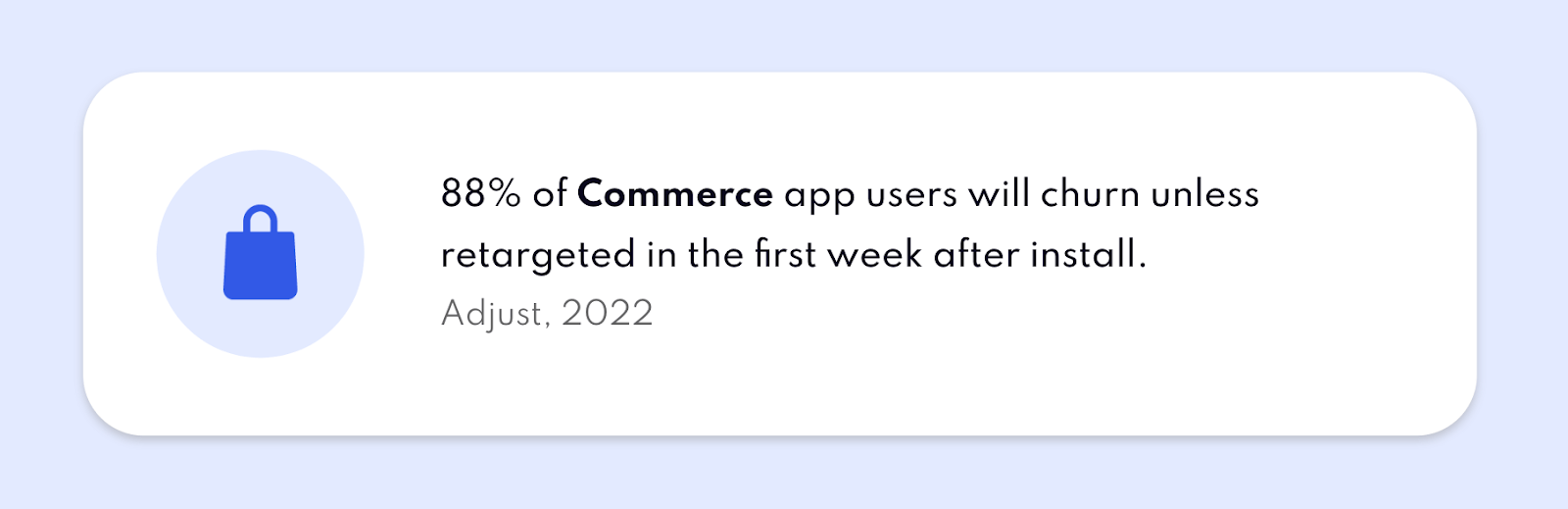 88% of Commerce app users will churn unless retargeted in the first week after install.

Adjust, 2022