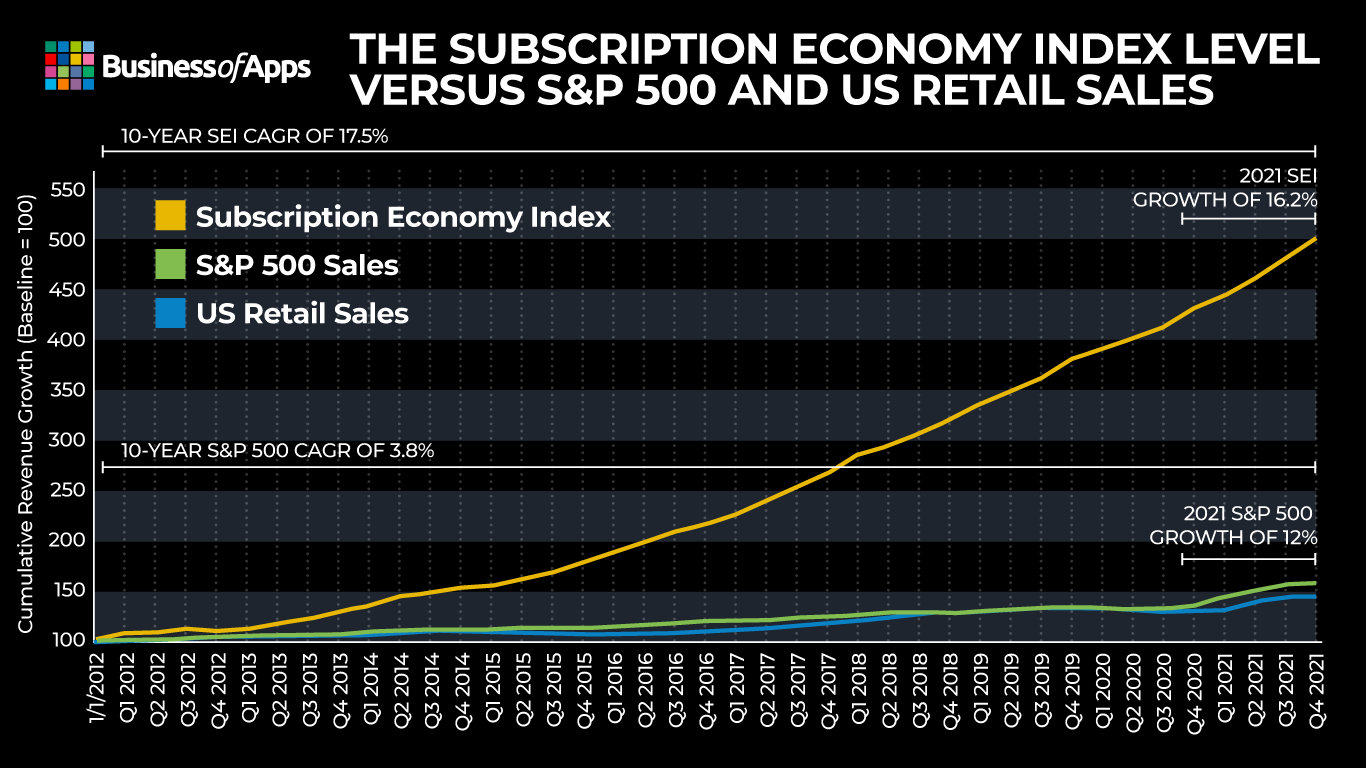 BusinessofApps

THE SUBSCRIPTION ECONOMY INDEX LEVEL VERSUS S&P 500 AND US RETAIL SALES

10-YEAR SEI CAGR OF 17.5%

2021 SEI GROWTH OF 16.2%

Subscription Economy Index
S&P 500 Sales
US Retail Sales

10-YEAR S&P 500 CAGR OF 3.8%

2021 S&P 500 GROWTH OF 12%

Cumulative Revenue Growth (Baseline = 100)

550
500
450
400
350
300
250
200
150
100

1/1/2012
Q1 2012
Q2 2012
Q3 2012
Q4 2012
Q1 2013
Q2 2013
Q3 2013
Q4 2013
Q1 2014
Q2 2014
Q3 2014
Q4 2014
Q1 2015
Q2 2015
Q3 2015
Q4 2015
Q1 2016
Q2 2016
Q3 2016
Q4 2016
Q1 2017
Q2 2017
Q3 2017
Q4 2017
Q1 2018
Q2 2018
Q3 2018
Q4 2018
Q1 2019
Q2 2019
Q3 2019
Q4 2019
Q1 2020
Q2 2020
Q3 2020
Q4 2020
Q1 2021
Q2 2021
Q3 2021
Q4 2021